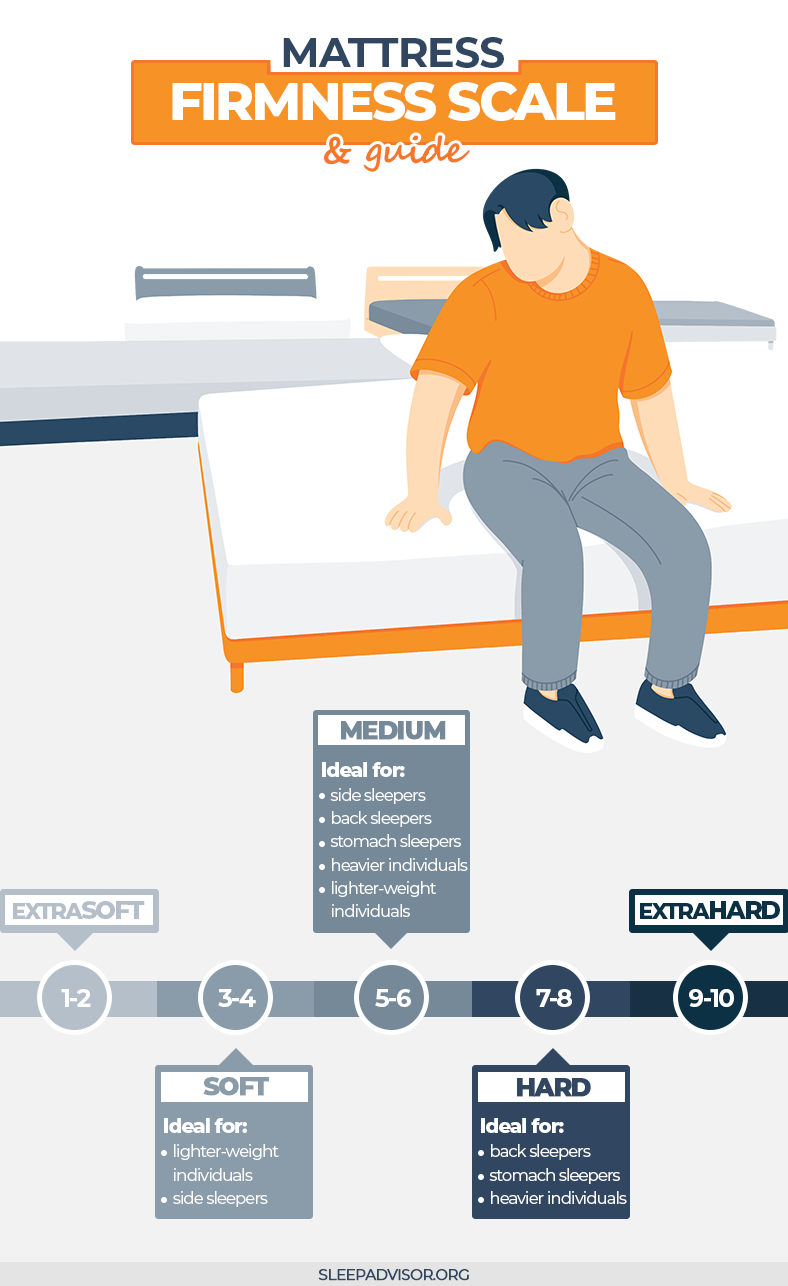 MATTRESS
FIRMNESS SCALE
& guide

MEDIUM
Ideal for:
• side sleepers
• back sleepers
• stomach sleepers
• heavier individuals
• lighter-weight individuals

EXTRASOFT

EXTRAHARD

1-2
3-4
5-6
7-8
9-10

SOFT
Ideal for:
• lighter-weight individuals
• side sleepers

HARD
Ideal for:
• back sleepers
• stomach sleepers
• heavier individuals

SLEEPADVISOR.ORG